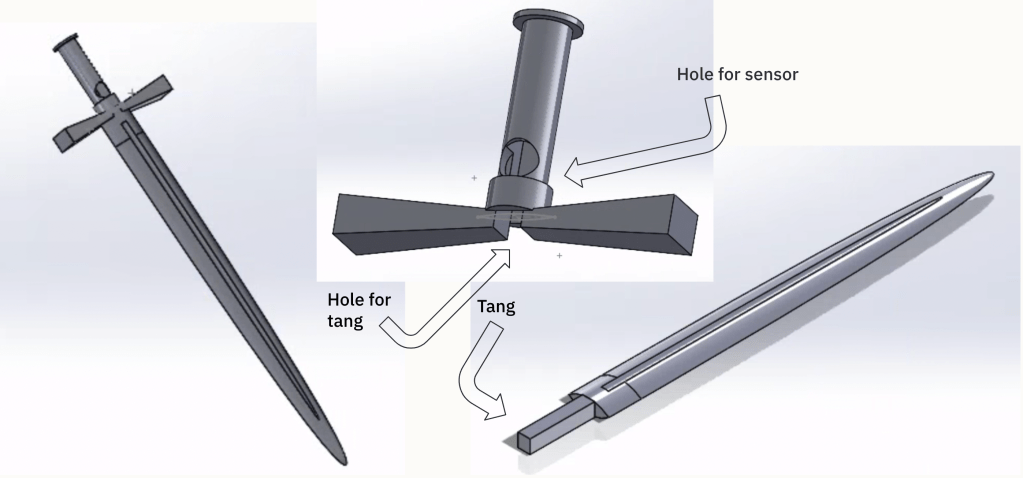 Hole for sensor

Hole for tang

Tang